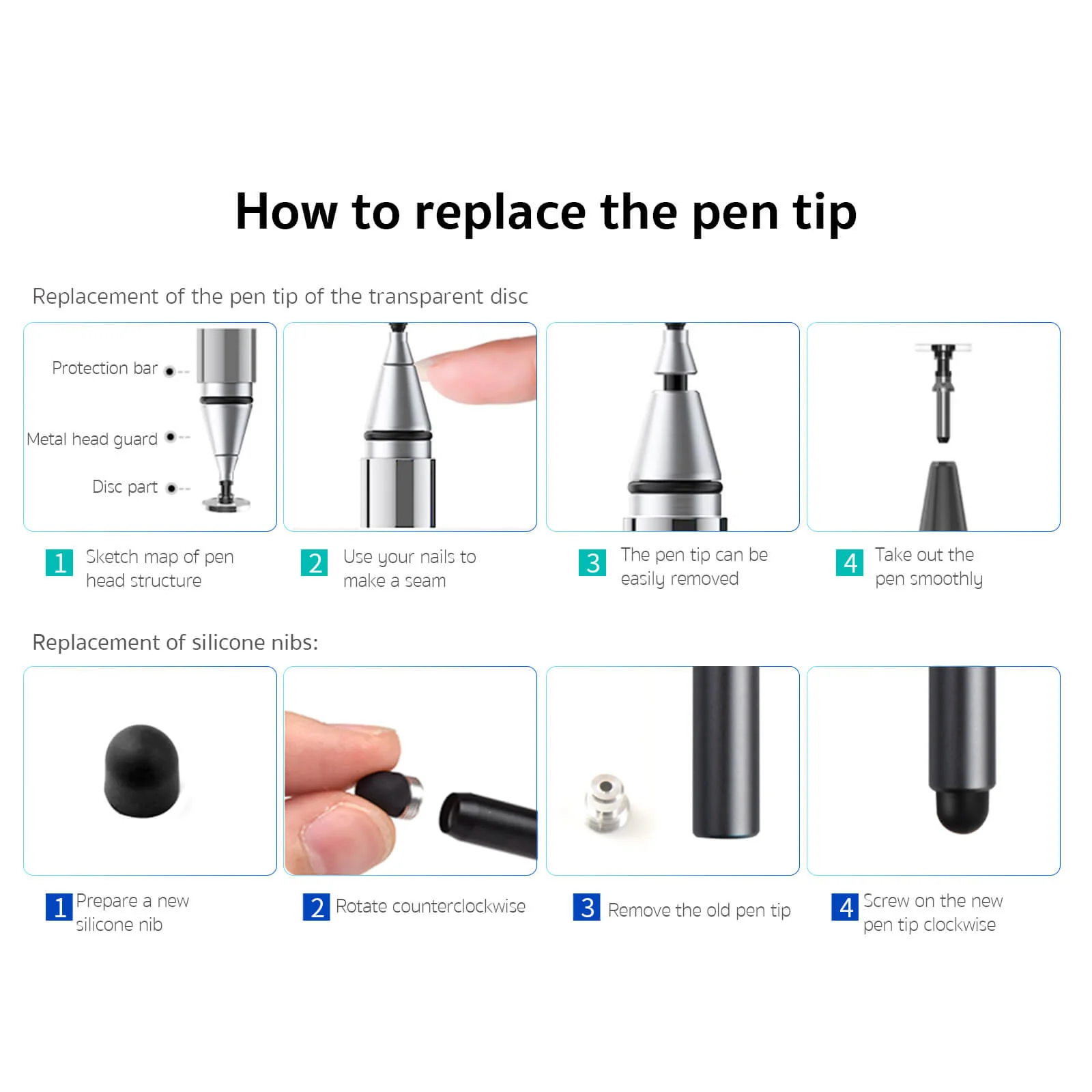 How to replace the pen tip

Replacement of the pen tip of the transparent disc

Protection bar

Metal head guard

Disc part

1 Sketch map of pen head structure

2 Use your nails to make a seam

3 The pen tip can be easily removed

4 Take out the pen smoothly

Replacement of silicone nibs:

1 Prepare a new silicone nib

2 Rotate counterclockwise

3 Remove the old pen tip

4 Screw on the new pen tip clockwise